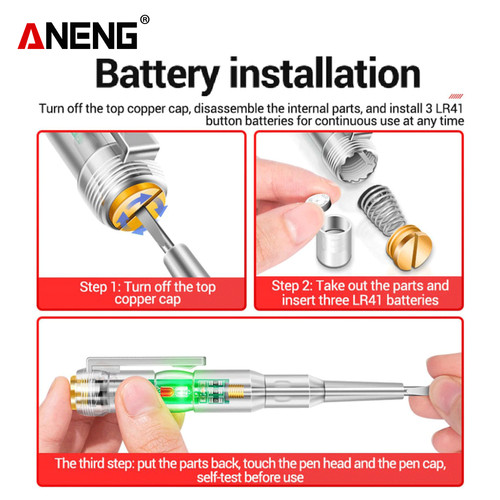 ANENG®

Battery installation

Turn off the top copper cap, disassemble the internal parts, and install 3 LR41 button batteries for continuous use at any time

Step 1: Turn off the top copper cap

Step 2: Take out the parts and insert three LR41 batteries

The third step: put the parts back, touch the pen head and the pen cap, self-test before use