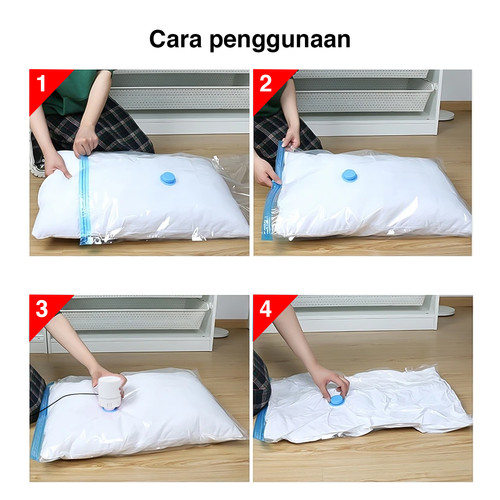 Cara penggunaan

1

2

3

4