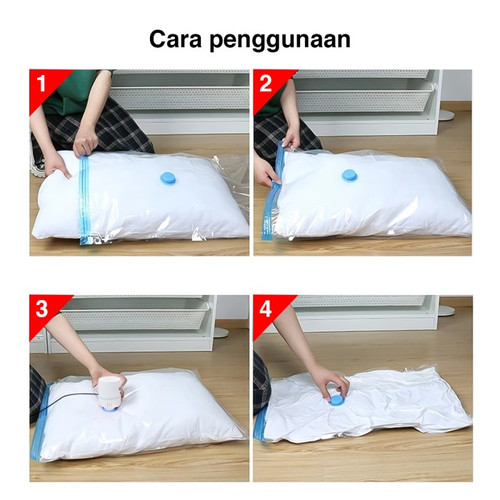 Cara penggunaan

1

2

3

4