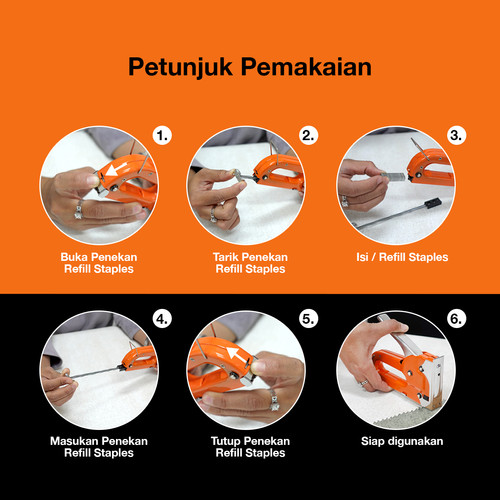 Petunjuk Pemakaian

1.
Buka Penekan Refill Staples

2.
Tarik Penekan Refill Staples

3.
Isi / Refill Staples

4.
Masukan Penekan Refill Staples

5.
Tutup Penekan Refill Staples

6.
Siap digunakan