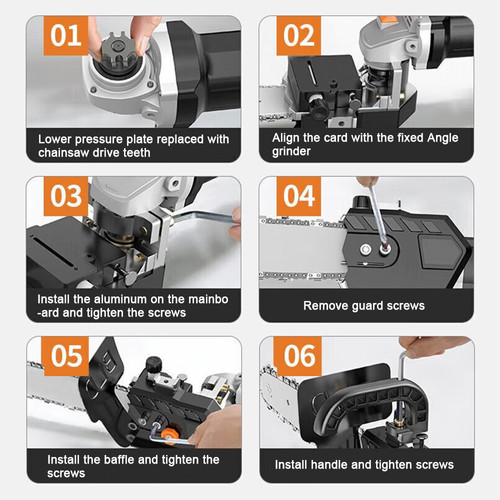 01

Lower pressure plate replaced with chainsaw drive teeth

02

Align the card with the fixed Angle grinder

03

Install the aluminum on the mainbo -ard and tighten the screws

04

Remove guard screws

05

Install the baffle and tighten the screws

06

Install handle and tighten screws